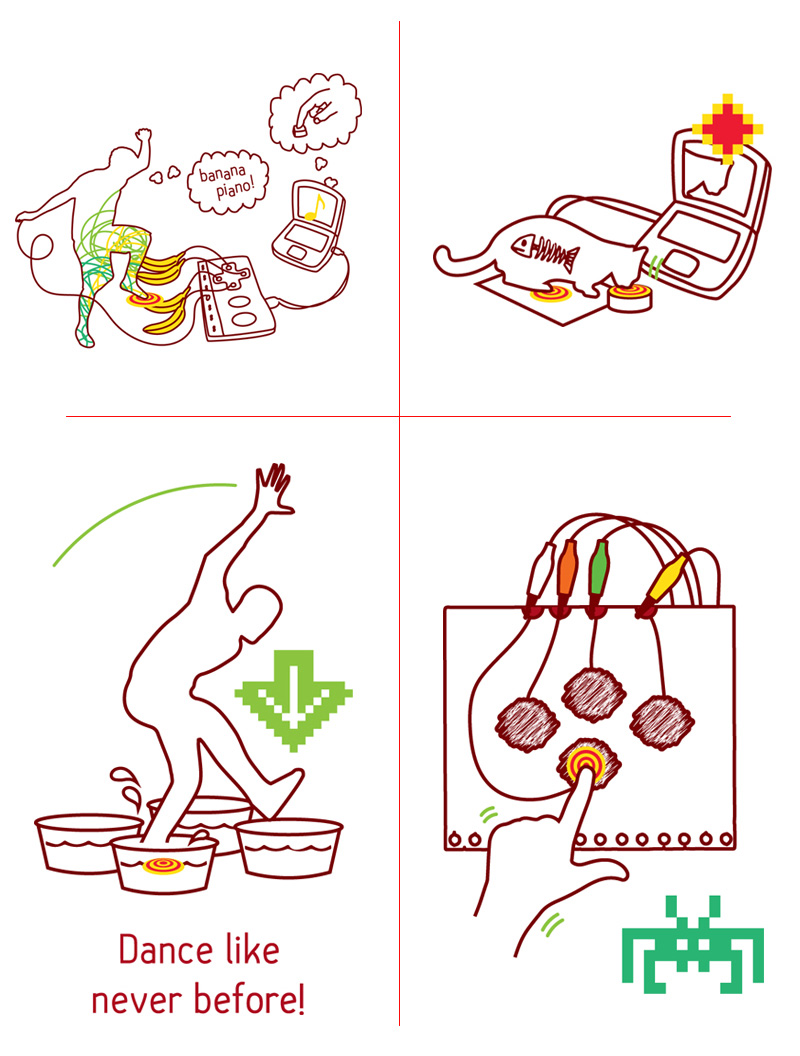 banana piano!

Dance like never before!